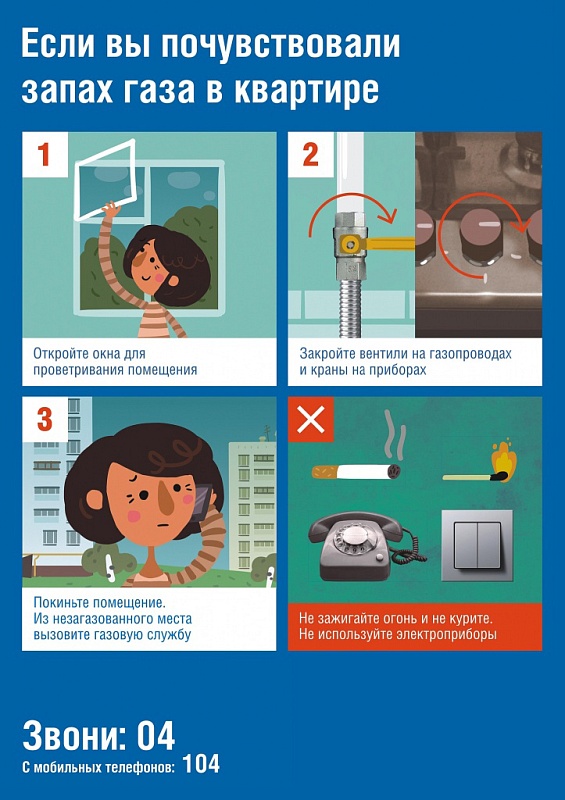 Если вы почувствовали запах газа в квартире

1

Откройте окна для проветривания помещения

2

Закройте вентили на газопроводах и краны на приборах

3

Покиньте помещение. Из незагазованного места вызовите газовую службу

Не зажигайте огонь и не курите. Не используйте электроприборы

Звони: 04
С мобильных телефонов: 104